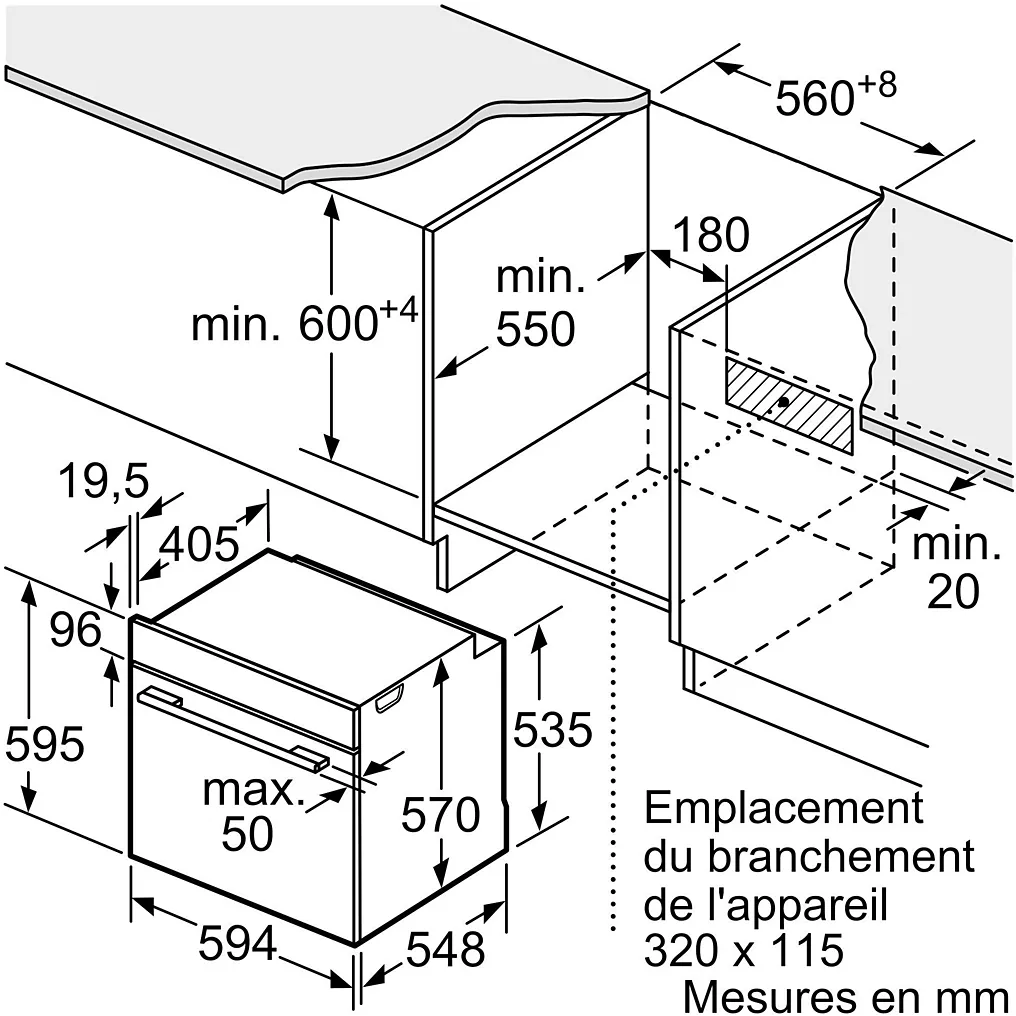 $560^{+8}$

180

min. 550

min. $600^{+4}$

min. 20

19,5

405

96

595

535

max. 50

570

594

548

Emplacement du branchement de l'appareil 320 x 115

Mesures en mm